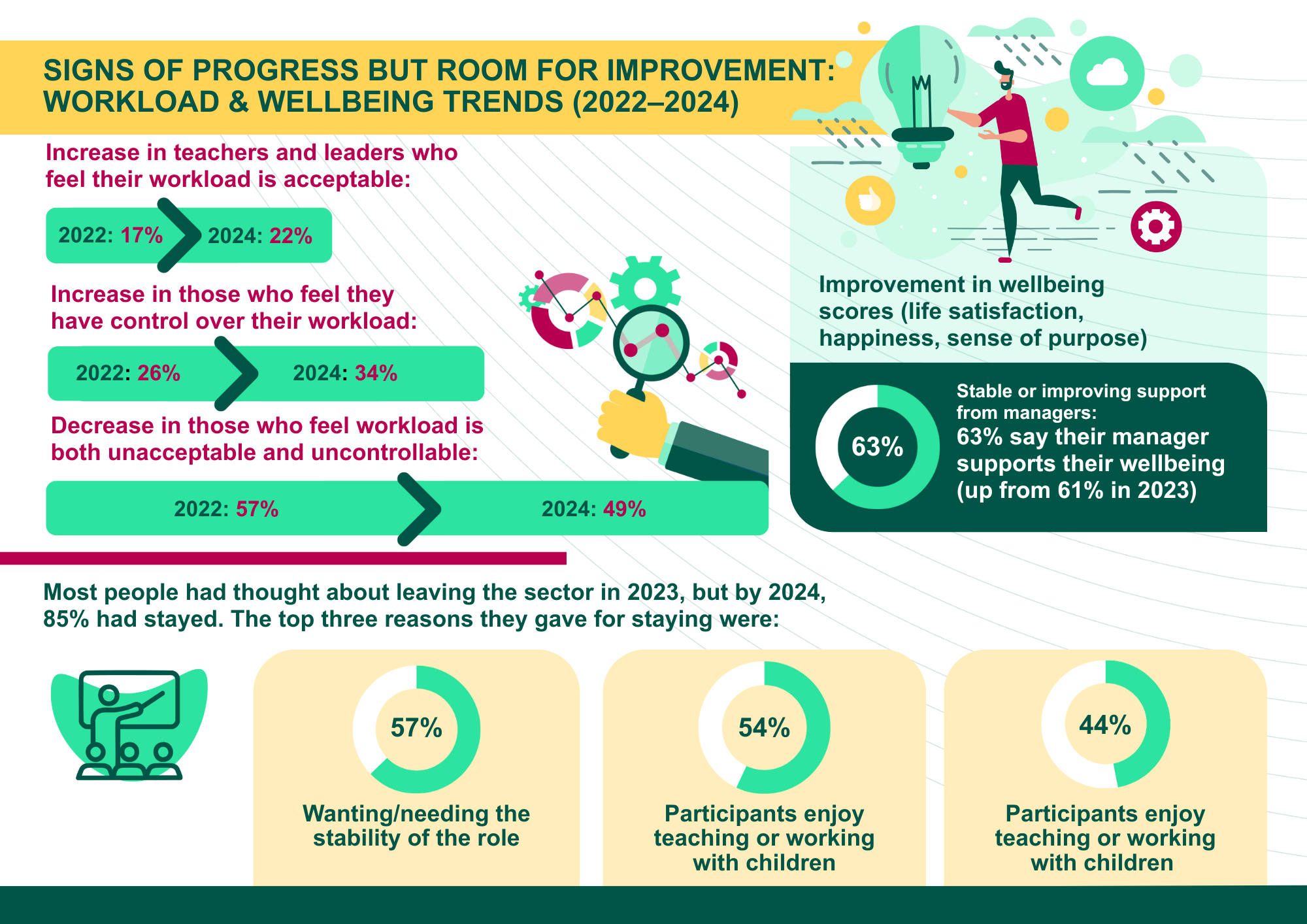 SIGNS OF PROGRESS BUT ROOM FOR IMPROVEMENT: WORKLOAD & WELLBEING TRENDS (2022–2024)

Increase in teachers and leaders who feel their workload is acceptable:

2022: 17% 2024: 22%

Increase in those who feel they have control over their workload:

2022: 26% 2024: 34%

Decrease in those who feel workload is both unacceptable and uncontrollable:

2022: 57% 2024: 49%

Improvement in wellbeing scores (life satisfaction, happiness, sense of purpose)

63%

Stable or improving support from managers:
63% say their manager supports their wellbeing (up from 61% in 2023)

Most people had thought about leaving the sector in 2023, but by 2024, 85% had stayed. The top three reasons they gave for staying were:

57%
Wanting/needing the stability of the role

54%
Participants enjoy teaching or working with children

44%
Participants enjoy teaching or working with children